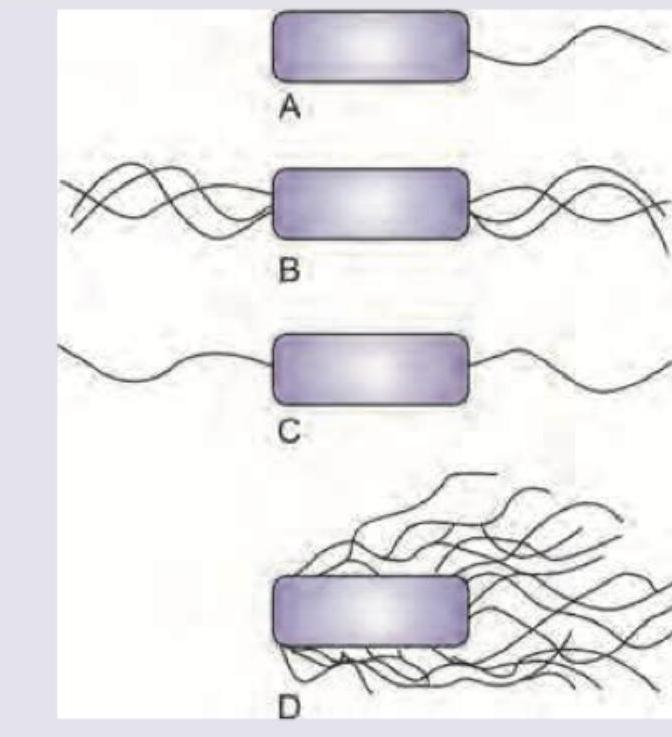 A

B

C

D